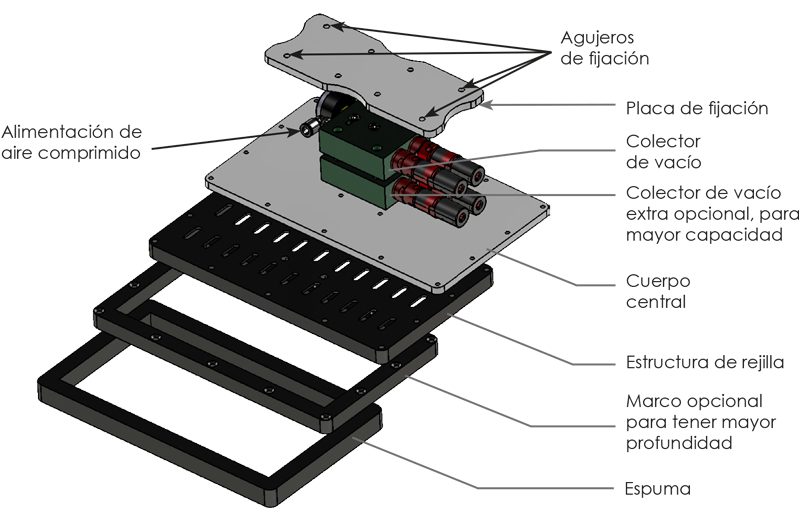 Agujeros de fijación

Placa de fijación

Alimentación de aire comprimido

Colector de vacío

Colector de vacío extra opcional, para mayor capacidad

Cuerpo central

Estructura de rejilla

Marco opcional para tener mayor profundidad

Espuma